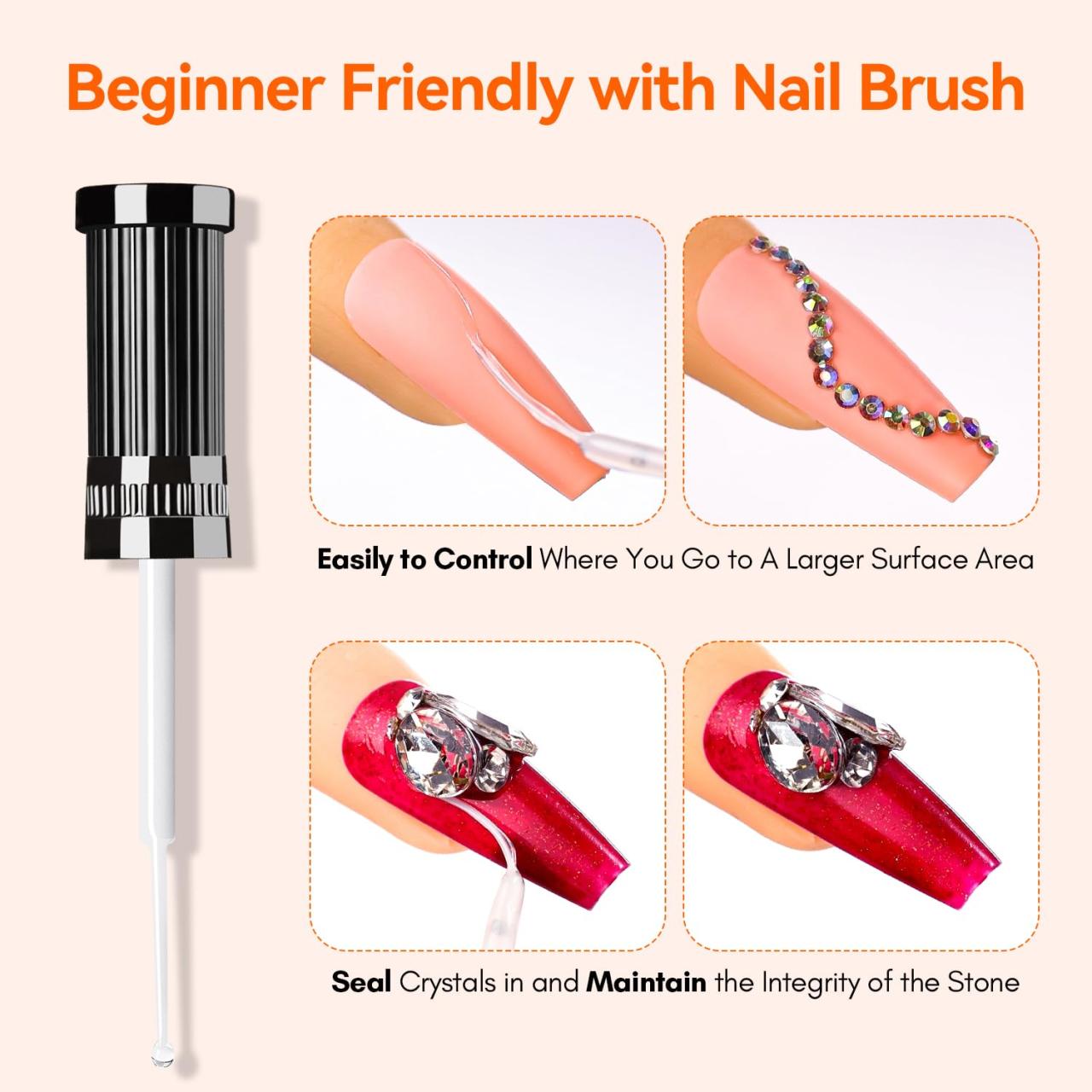 Beginner Friendly with Nail Brush

Easily to Control Where You Go to A Larger Surface Area

Seal Crystals in and Maintain the Integrity of the Stone